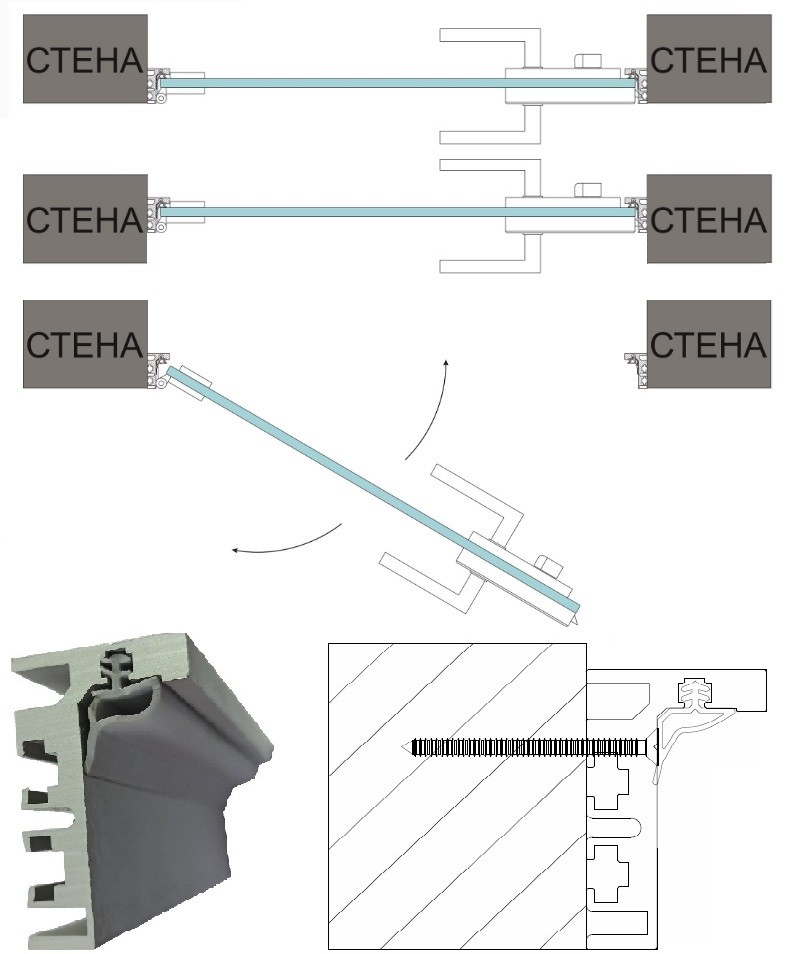 СТЕНА
СТЕНА
СТЕНА
СТЕНА
СТЕНА
СТЕНА